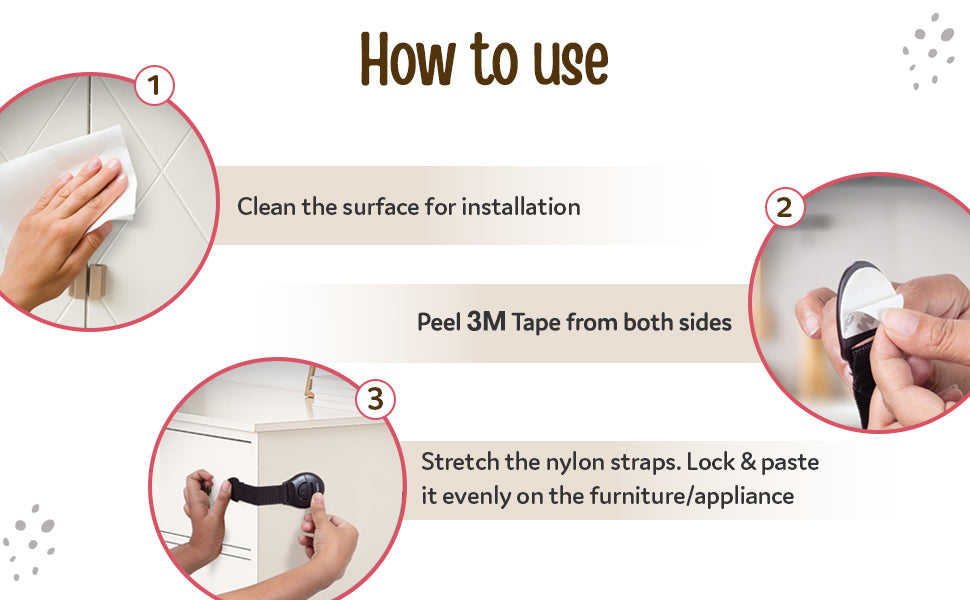 How to use

1

Clean the surface for installation

2

Peel 3M Tape from both sides

3

Stretch the nylon straps. Lock & paste it evenly on the furniture/appliance