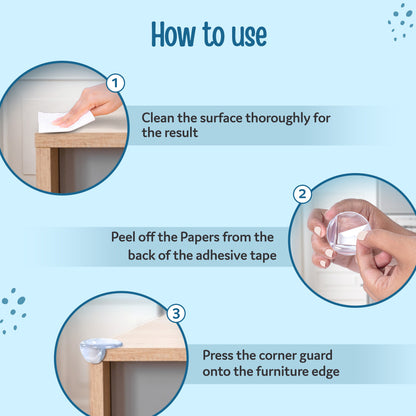 How to use

1

Clean the surface thoroughly for the result

2

Peel off the Papers from the back of the adhesive tape

3

Press the corner guard onto the furniture edge