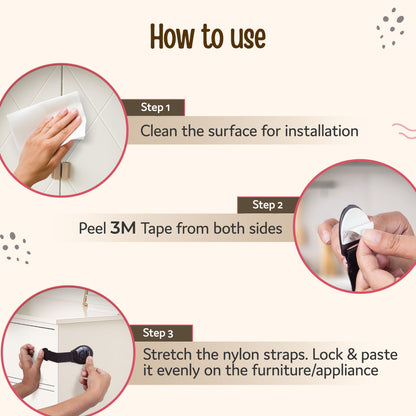 How to use

Step 1

Clean the surface for installation

Step 2

Peel 3M Tape from both sides

Step 3

Stretch the nylon straps. Lock & paste it evenly on the furniture/appliance