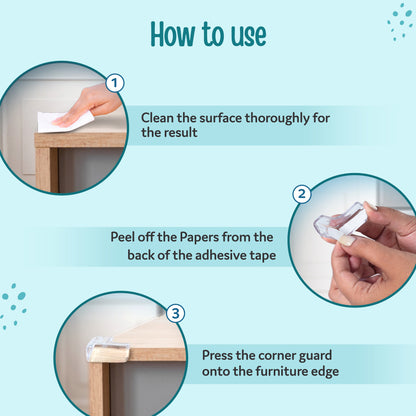 How to use

1

Clean the surface thoroughly for the result

2

Peel off the Papers from the back of the adhesive tape

3

Press the corner guard onto the furniture edge