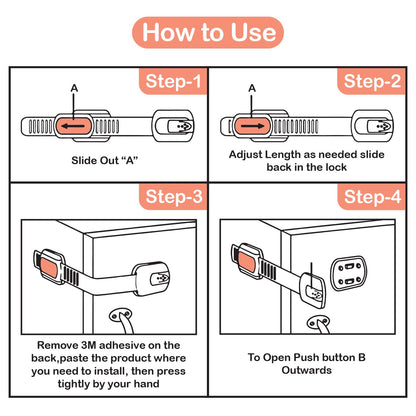 How to Use

Step-1

A

Slide Out “A”

Step-2

A

Adjust Length as needed slide back in the lock

Step-3

Remove 3M adhesive on the back,paste the product where you need to install, then press tightly by your hand

Step-4

To Open Push button B Outwards