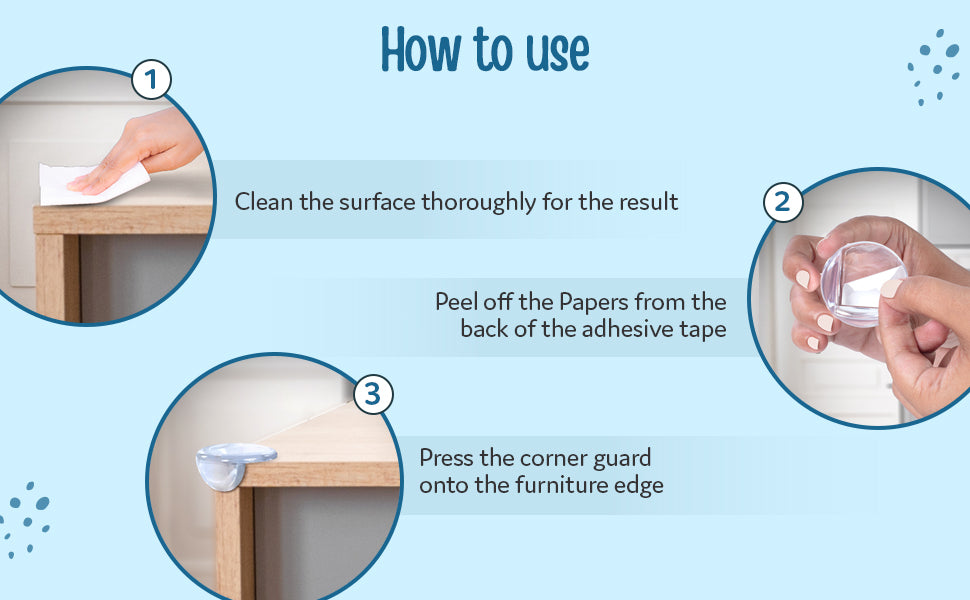 How to use

1

Clean the surface thoroughly for the result

2

Peel off the Papers from the back of the adhesive tape

3

Press the corner guard onto the furniture edge