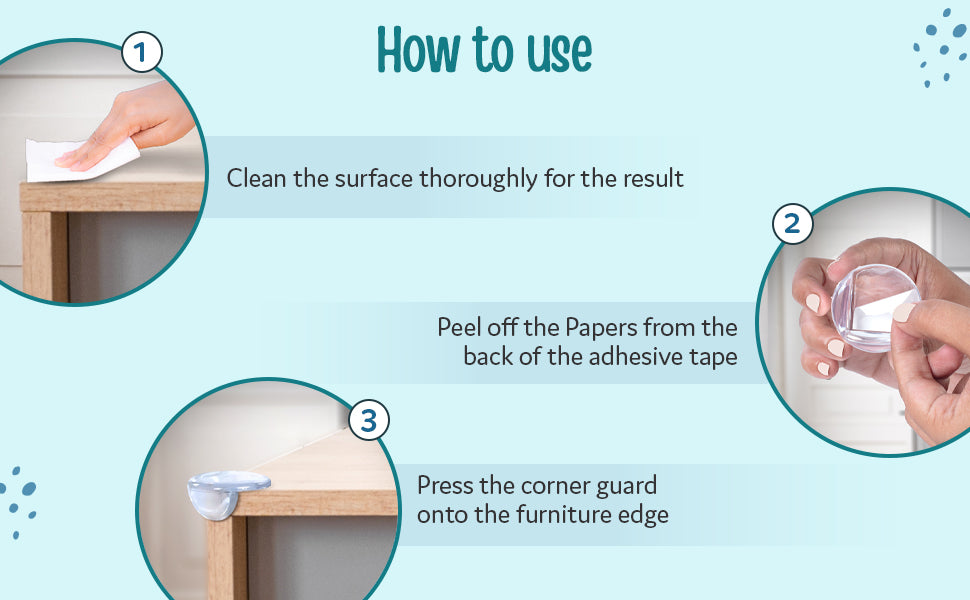 How to use

1

Clean the surface thoroughly for the result

2

Peel off the Papers from the back of the adhesive tape

3

Press the corner guard onto the furniture edge