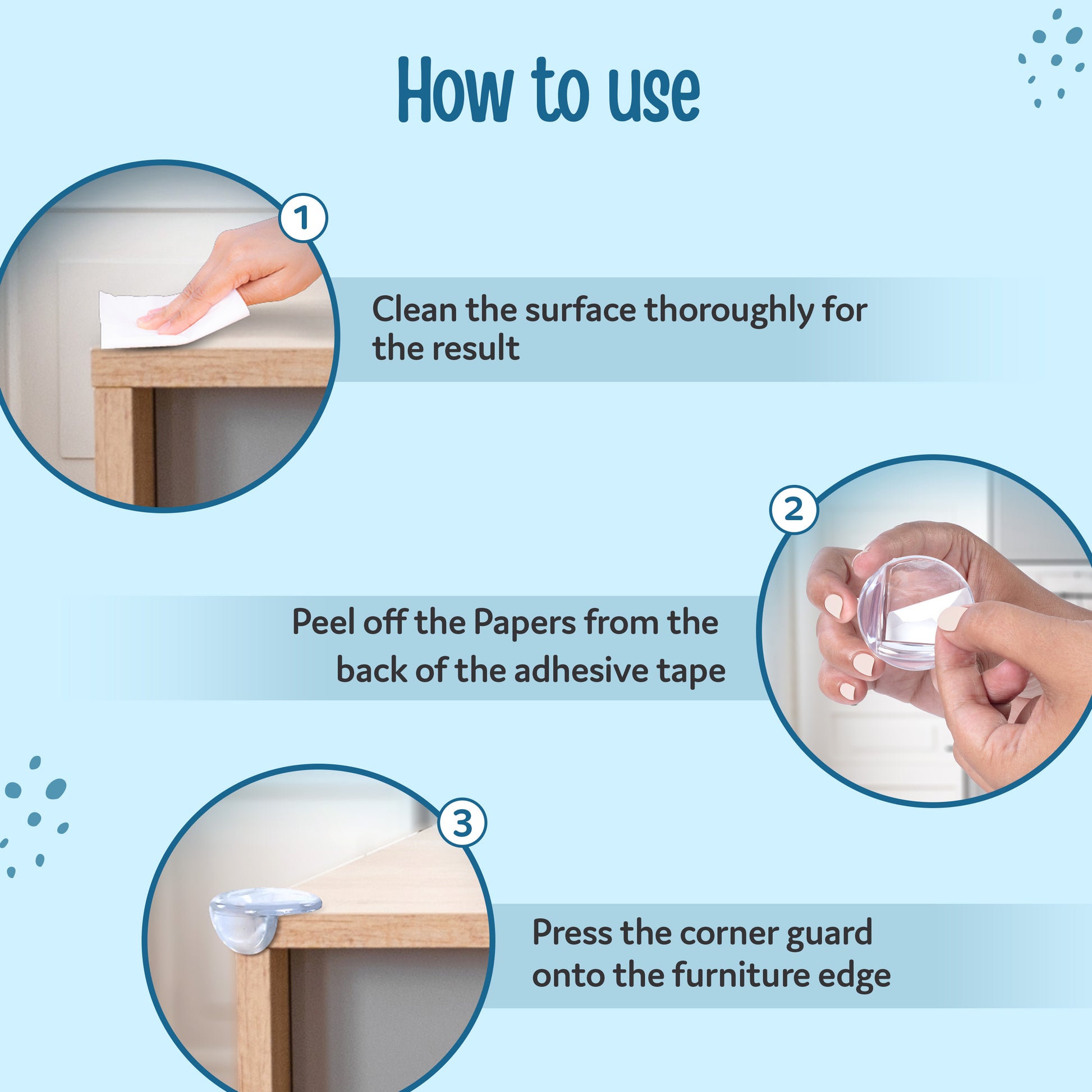 How to use

1

Clean the surface thoroughly for the result

2

Peel off the Papers from the back of the adhesive tape

3

Press the corner guard onto the furniture edge