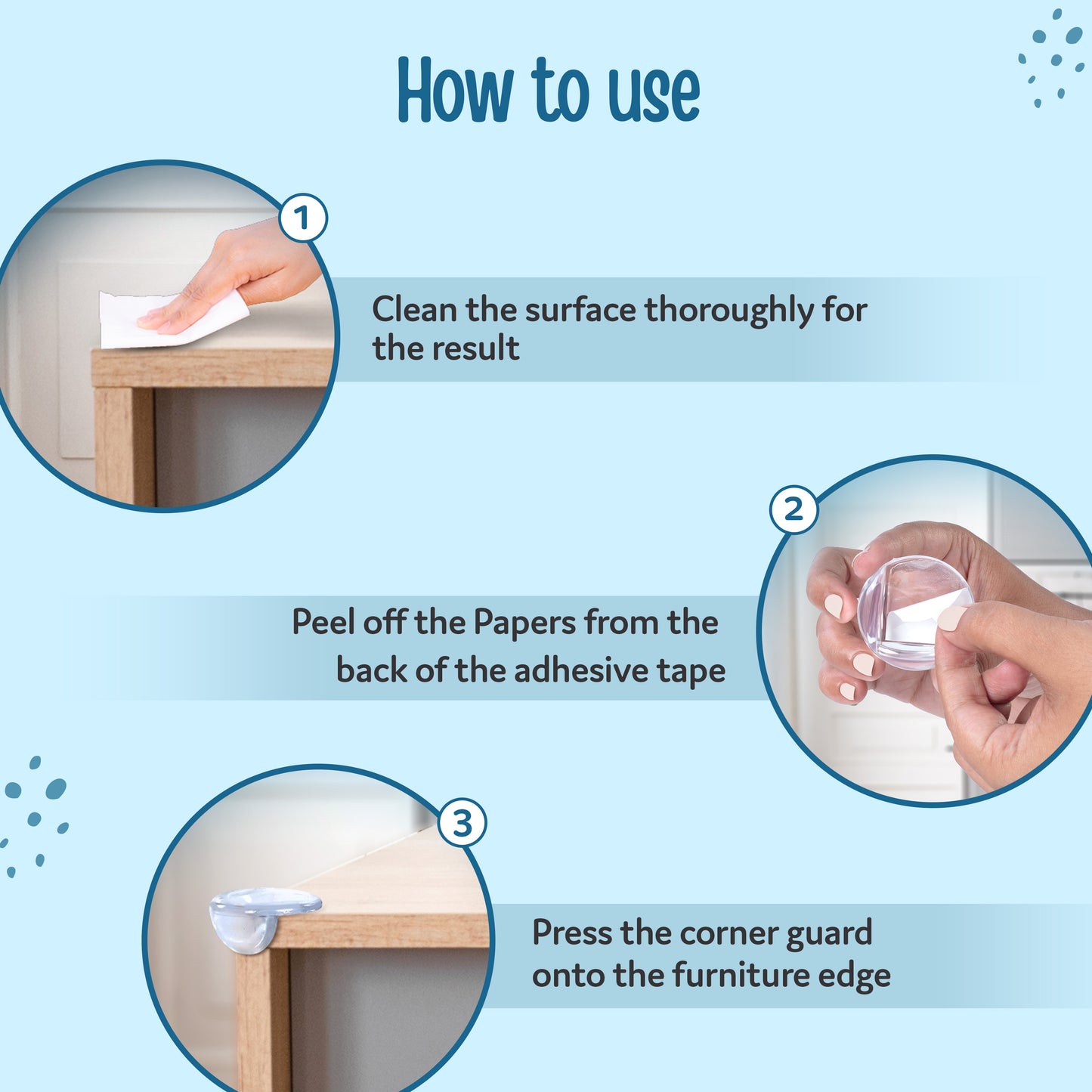 How to use

1

Clean the surface thoroughly for the result

2

Peel off the Papers from the back of the adhesive tape

3

Press the corner guard onto the furniture edge