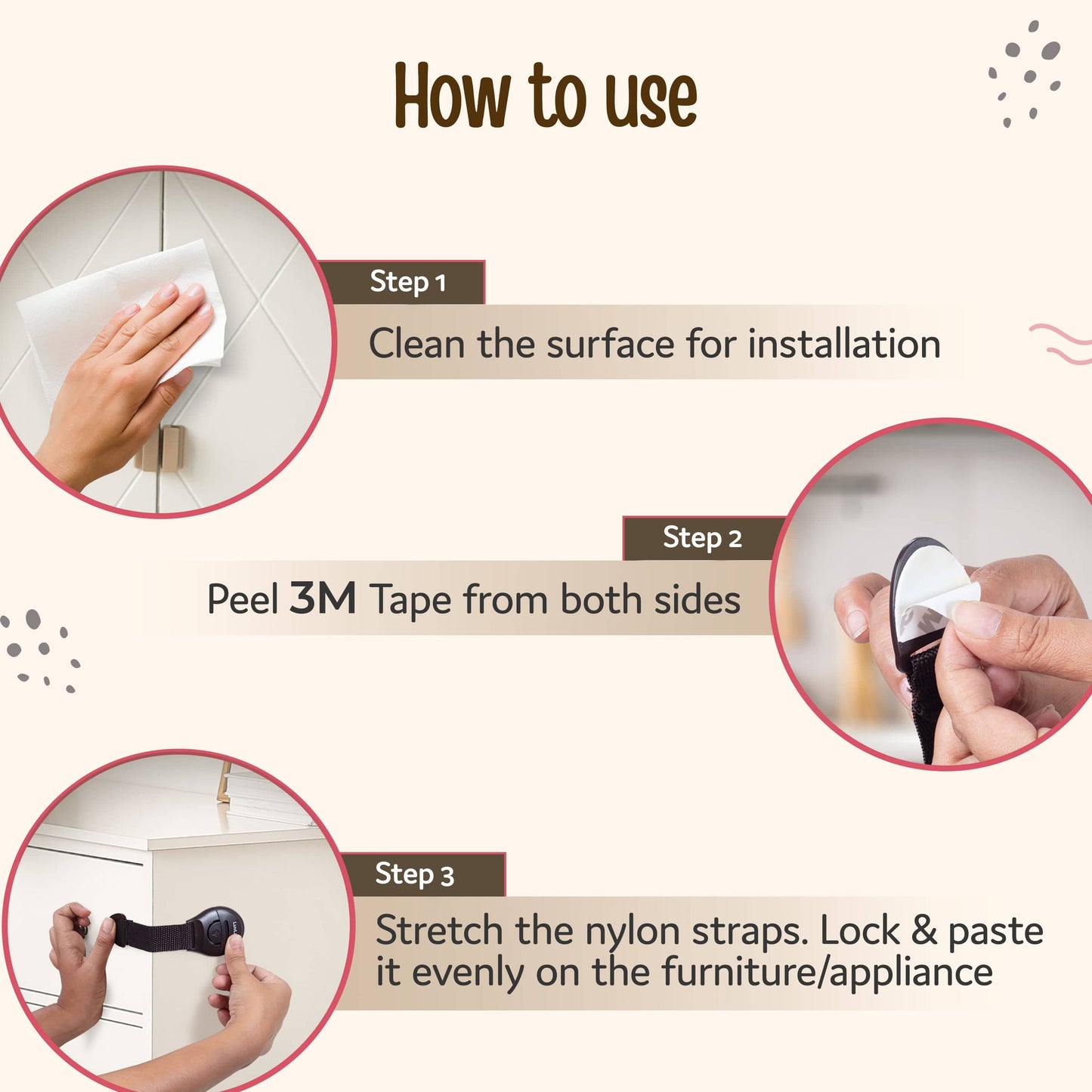 How to use

Step 1

Clean the surface for installation

Step 2

Peel 3M Tape from both sides

Step 3

Stretch the nylon straps. Lock & paste it evenly on the furniture/appliance