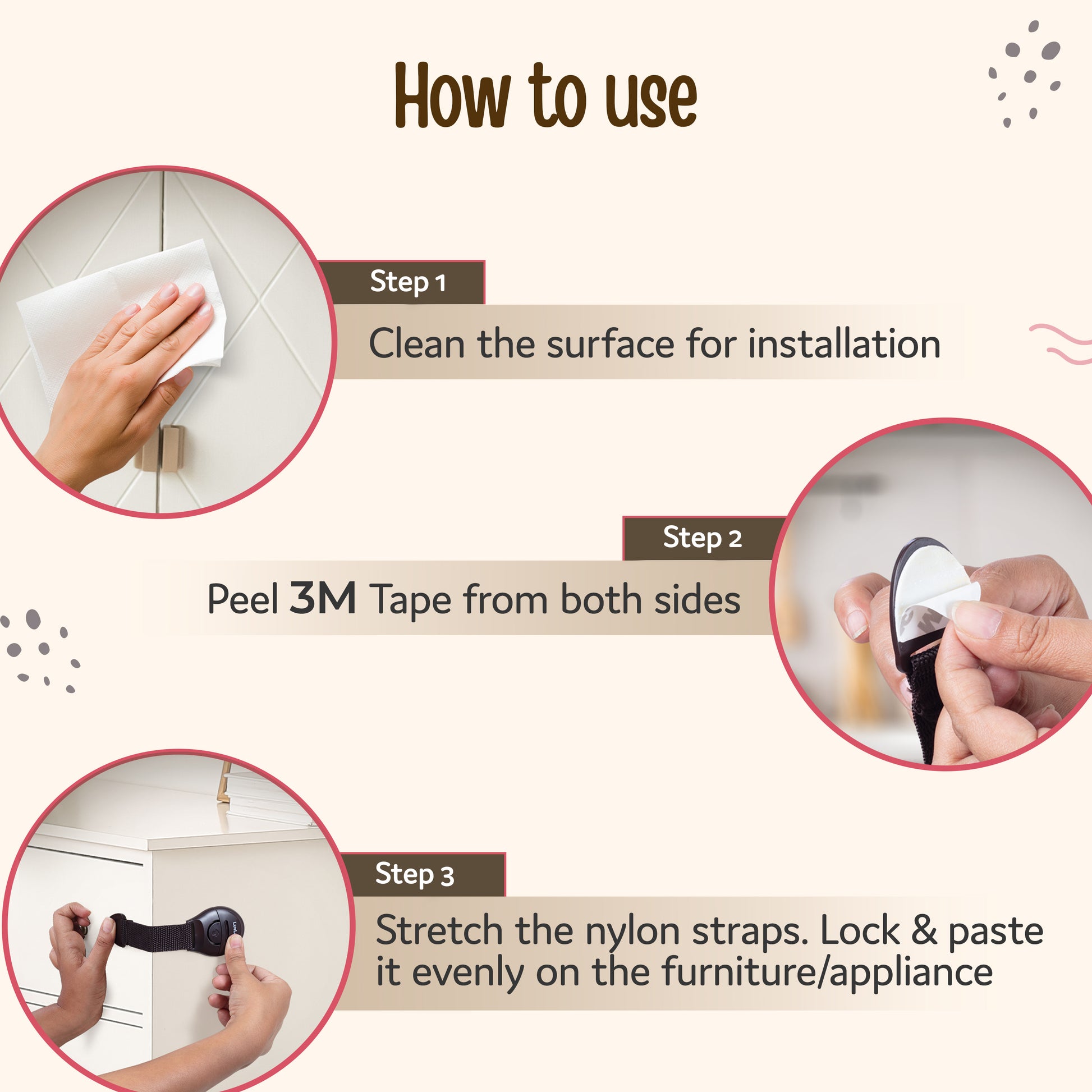 How to use

Step 1

Clean the surface for installation

Step 2

Peel 3M Tape from both sides

Step 3

Stretch the nylon straps. Lock & paste it evenly on the furniture/appliance