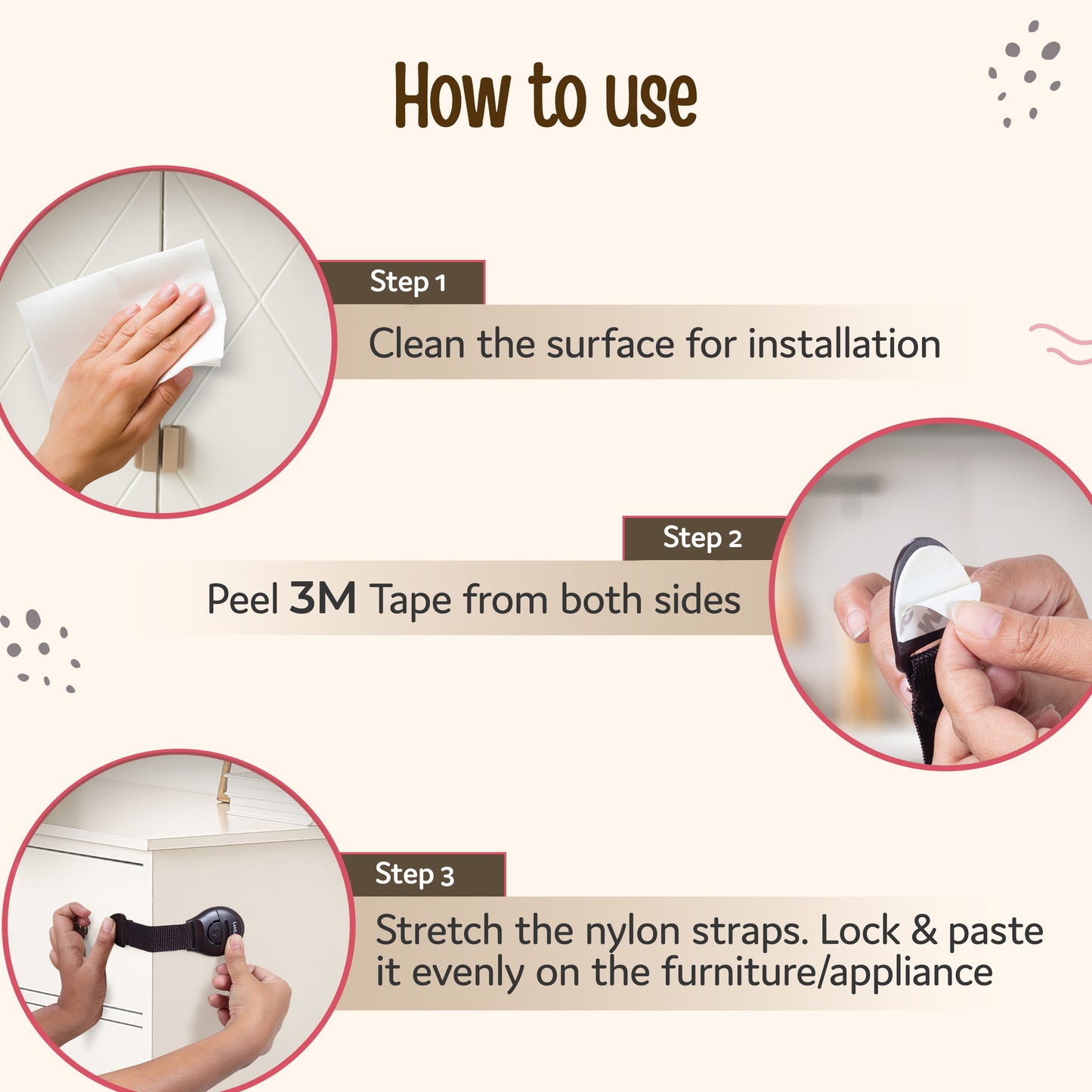 How to use

Step 1

Clean the surface for installation

Step 2

Peel 3M Tape from both sides

Step 3

Stretch the nylon straps. Lock & paste it evenly on the furniture/appliance