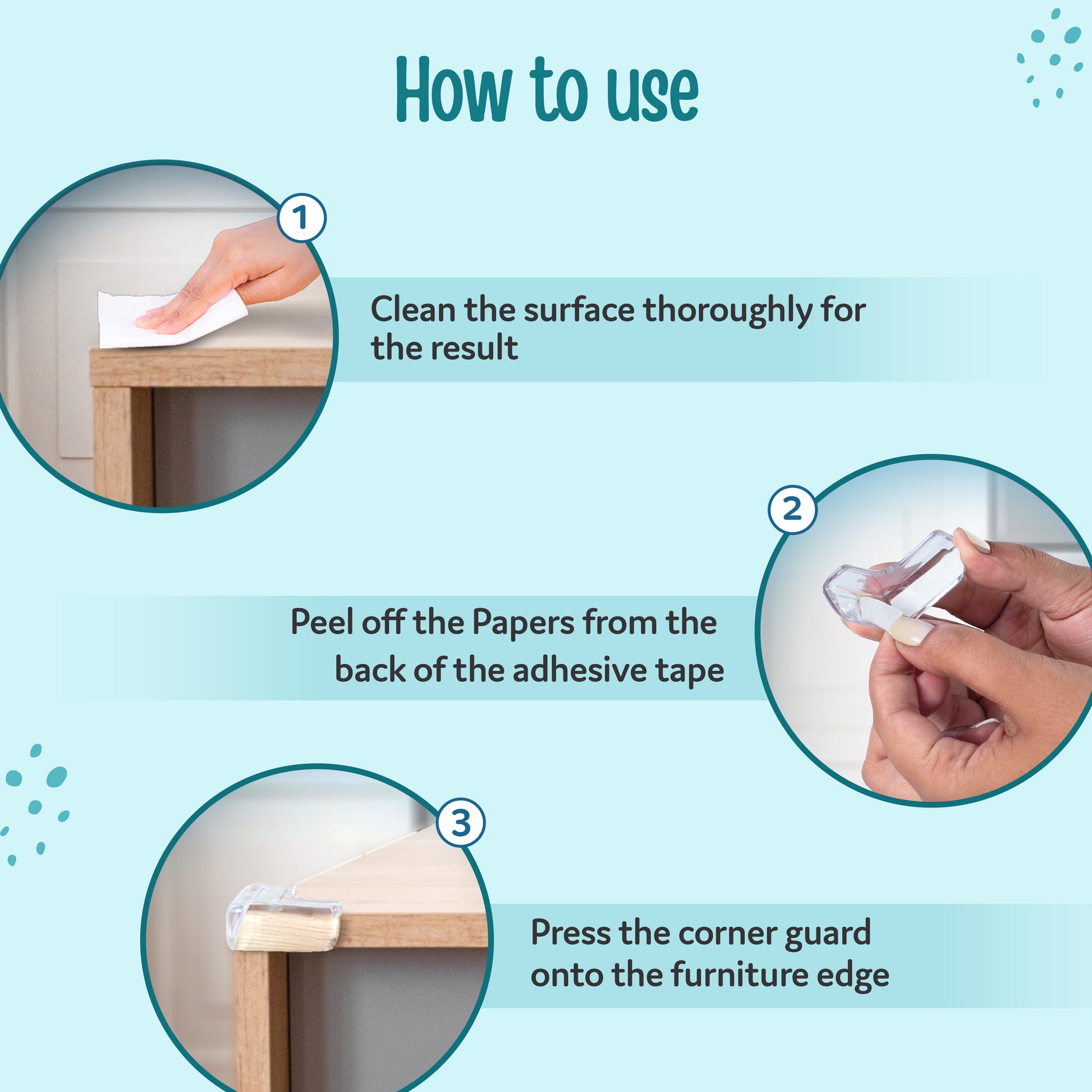 How to use

1

Clean the surface thoroughly for the result

2

Peel off the Papers from the back of the adhesive tape

3

Press the corner guard onto the furniture edge