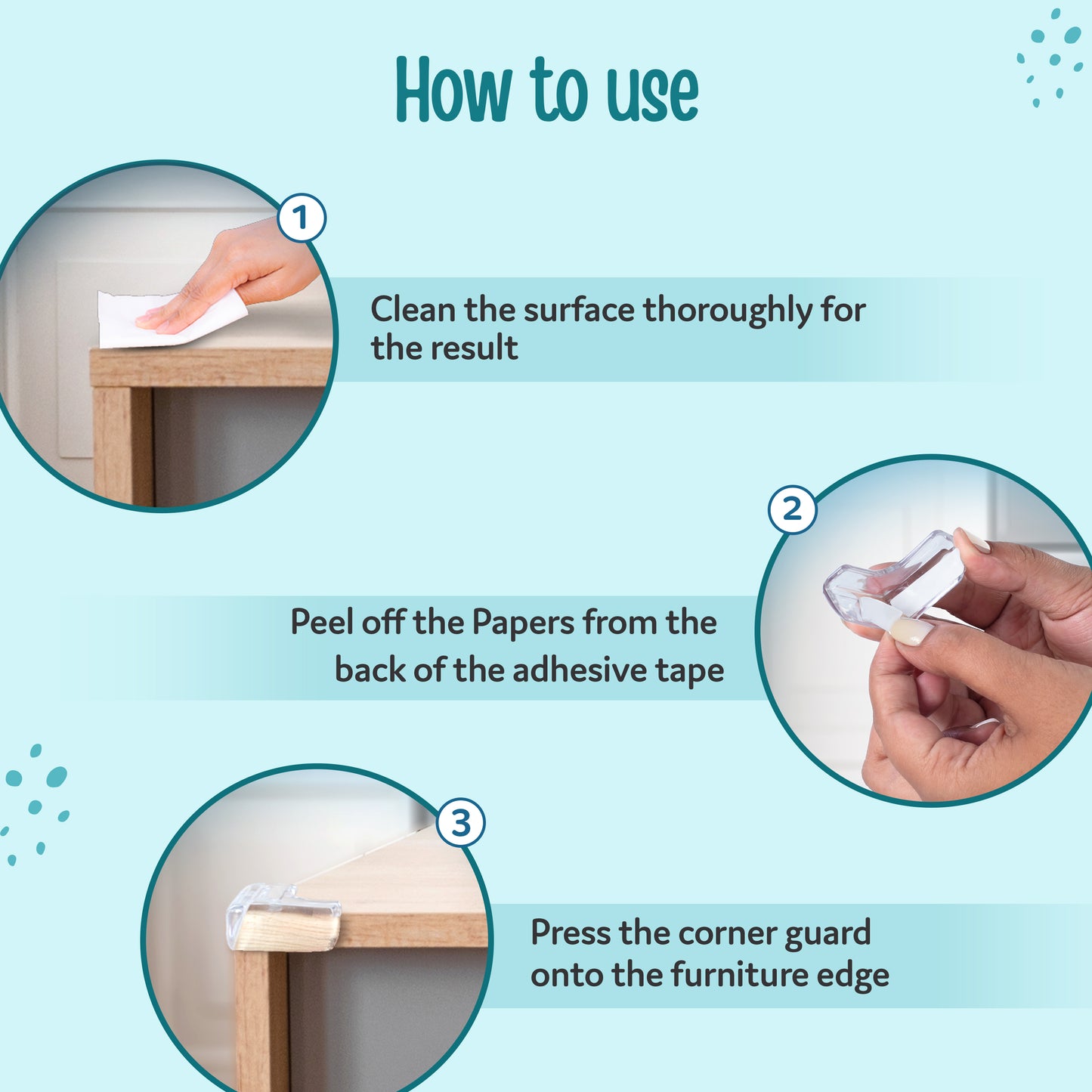 How to use

1

Clean the surface thoroughly for the result

2

Peel off the Papers from the back of the adhesive tape

3

Press the corner guard onto the furniture edge