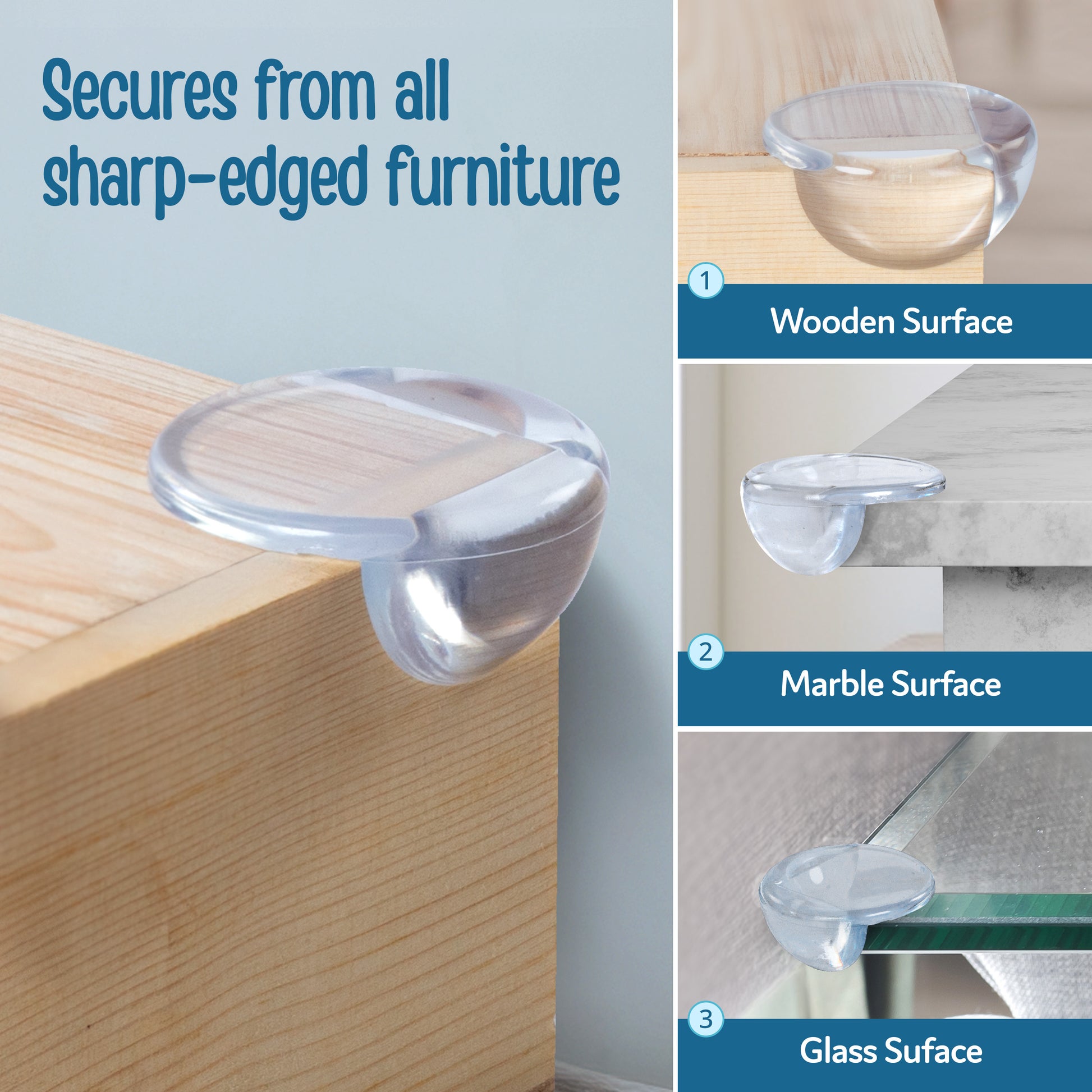 Secures from all sharp-edged furniture

1
Wooden Surface

2
Marble Surface

3
Glass Suface