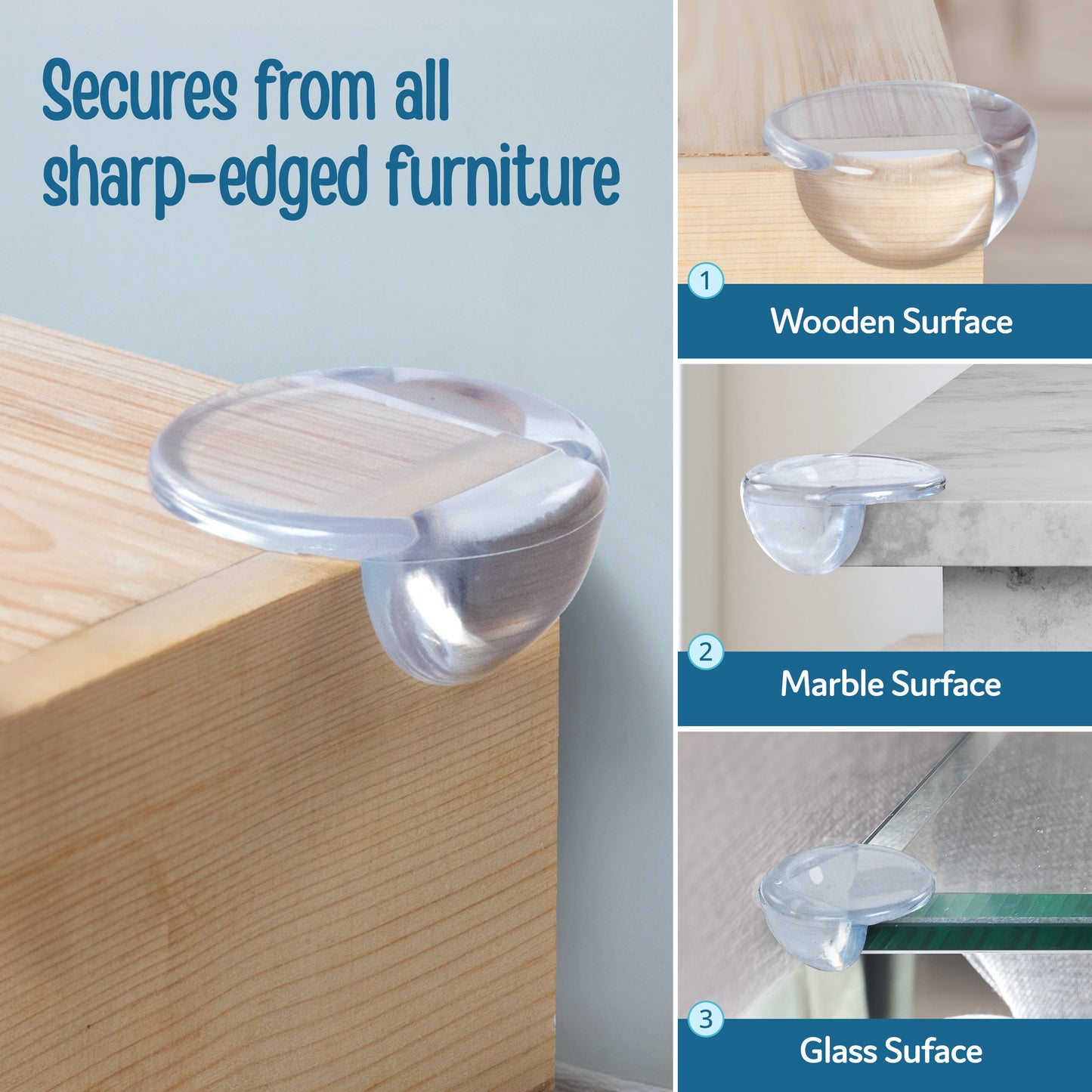 Secures from all sharp-edged furniture

1
Wooden Surface

2
Marble Surface

3
Glass Suface