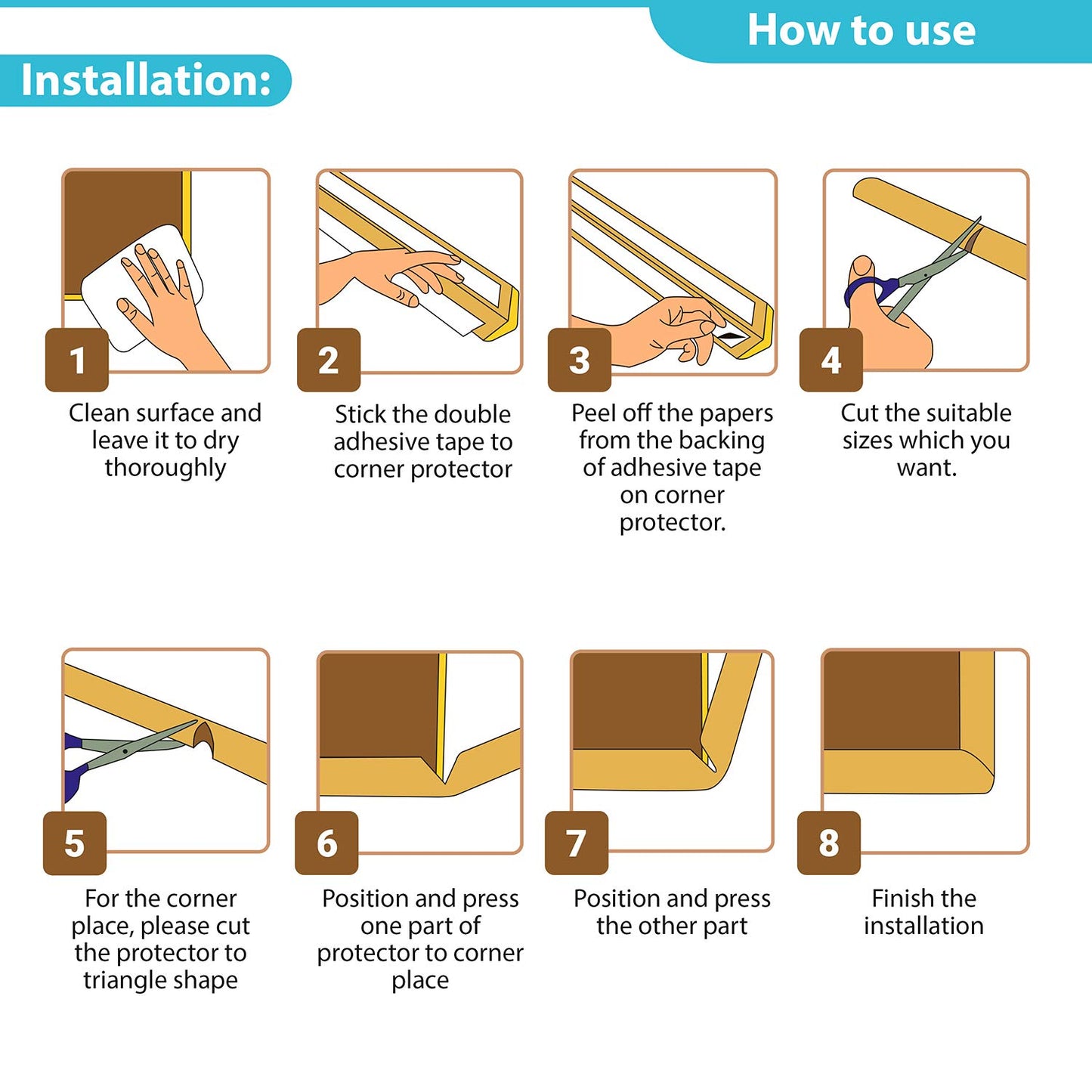 How to use

Installation:

1
Clean surface and leave it to dry thoroughly

2
Stick the double adhesive tape to corner protector

3
Peel off the papers from the backing of adhesive tape on corner protector.

4
Cut the suitable sizes which you want.

5
For the corner place, please cut the protector to triangle shape

6
Position and press one part of protector to corner place

7
Position and press the other part

8
Finish the installation